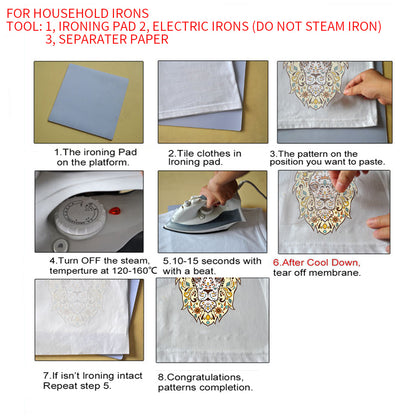 FOR HOUSEHOLD IRONS
TOOL: 1, IRONING PAD 2, ELECTRIC IRONS (DO NOT STEAM IRON)
3, SEPARATER PAPER

1.The ironing Pad on the platform.

2.Tile clothes in Ironing pad.

3.The pattern on the position you want to paste.

4.Turn OFF the steam, temperture at 120-160℃

5.10-15 seconds with with a beat.

6.After Cool Down, tear off membrane.

7.If isn't Ironing intact Repeat step 5.

8.Congratulations, patterns completion.