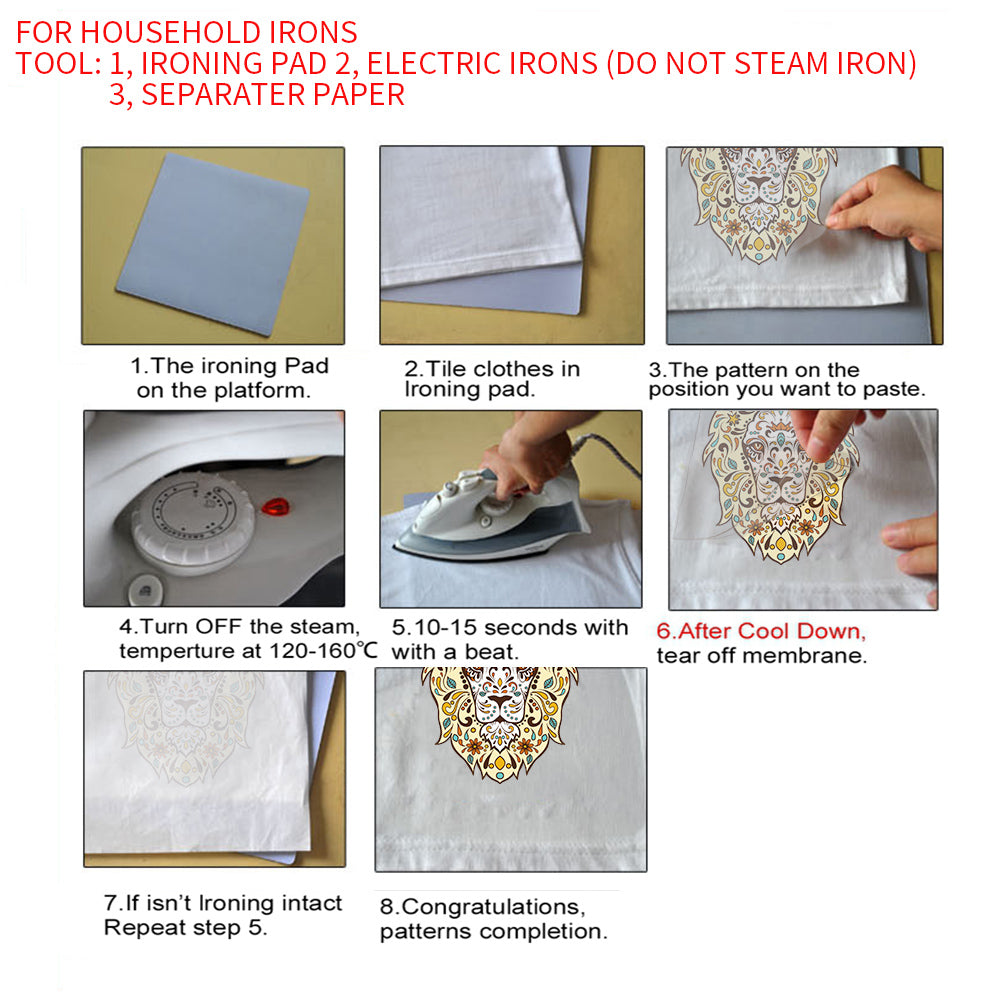 FOR HOUSEHOLD IRONS
TOOL: 1, IRONING PAD 2, ELECTRIC IRONS (DO NOT STEAM IRON)
3, SEPARATER PAPER

1.The ironing Pad on the platform.

2.Tile clothes in Ironing pad.

3.The pattern on the position you want to paste.

4.Turn OFF the steam, temperture at 120-160℃

5.10-15 seconds with with a beat.

6.After Cool Down, tear off membrane.

7.If isn't Ironing intact Repeat step 5.

8.Congratulations, patterns completion.