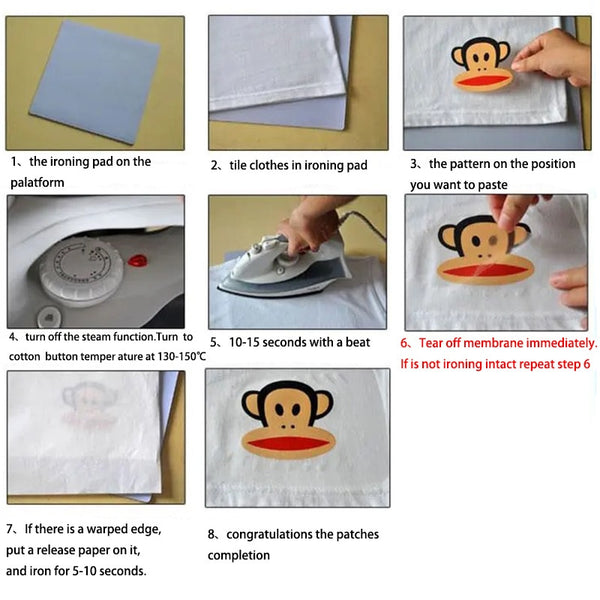 1、the ironing pad on the palatform

2、tile clothes in ironing pad

3、the pattern on the position you want to paste

4、turn off the steam function.Turn to cotton button temper ature at 130-150℃

5、10-15 seconds with a beat

6、Tear off membrane immediately. If is not ironing intact repeat step 6

7、If there is a warped edge, put a release paper on it, and iron for 5-10 seconds.

8、congratulations the patches completion