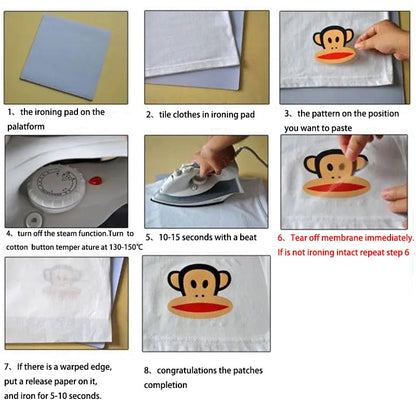 1、the ironing pad on the palatform

2、tile clothes in ironing pad

3、the pattern on the position you want to paste

4、turn off the steam function.Turn to cotton button temper ature at 130-150℃

5、10-15 seconds with a beat

6、Tear off membrane immediately. If is not ironing intact repeat step 6

7、If there is a warped edge, put a release paper on it, and iron for 5-10 seconds.

8、congratulations the patches completion